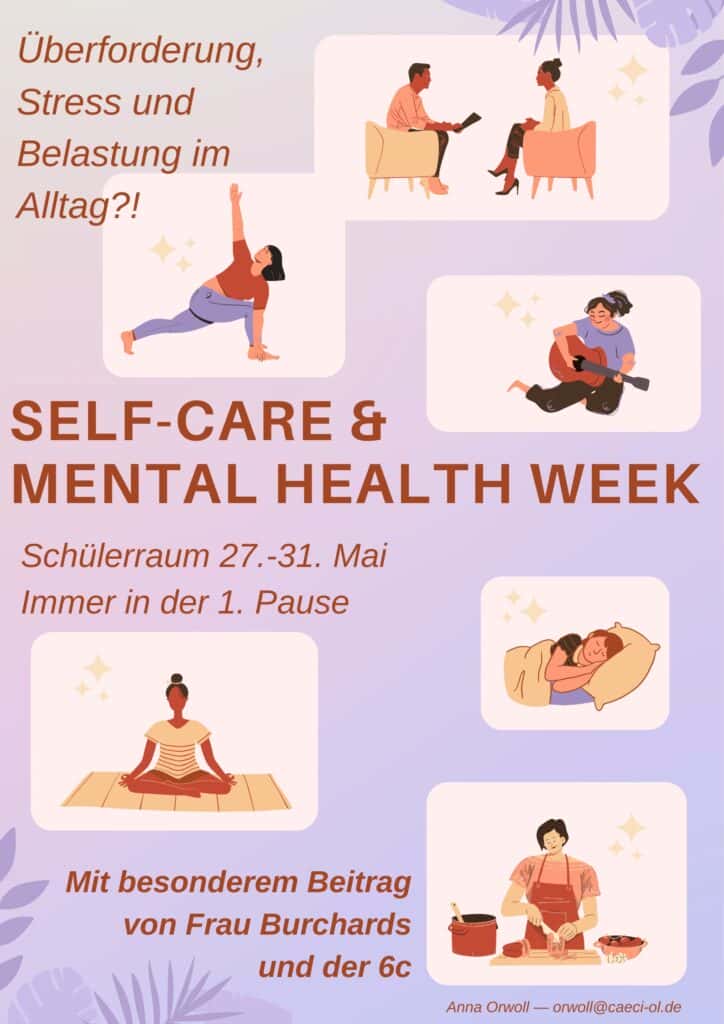 Überforderung, Stress und Belastung im Alltag?!

SELF-CARE & MENTAL HEALTH WEEK

Schülerraum 27.-31. Mai
Immer in der 1. Pause

Mit besonderem Beitrag von Frau Burchards und der 6c

Anna Orwoll — orwoll@caeci-ol.de